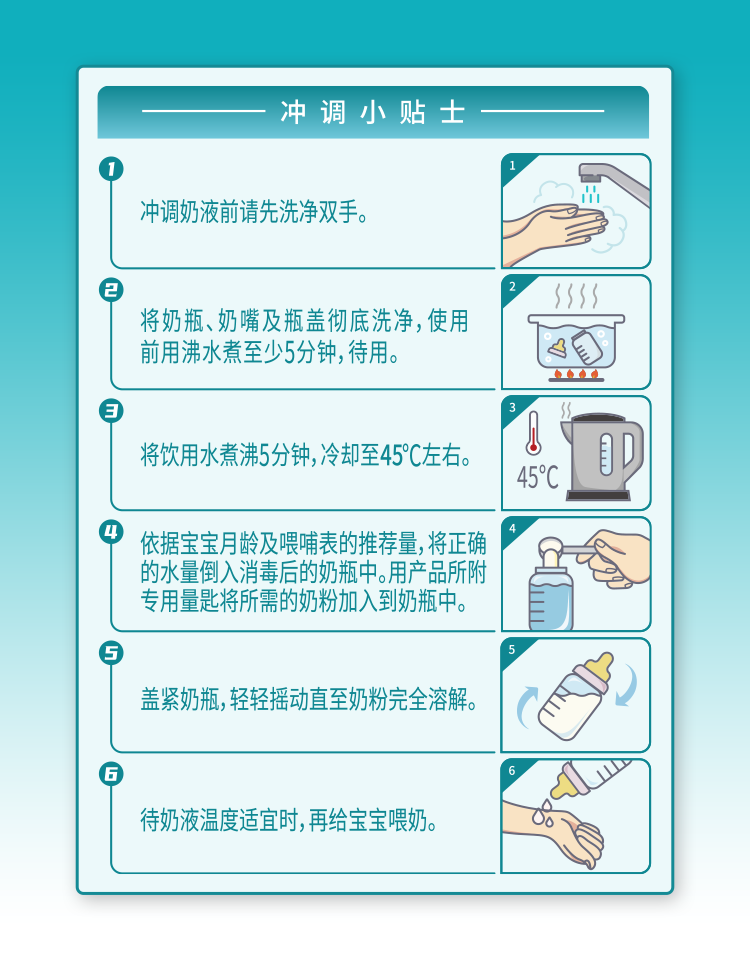 冲调小贴士

1
冲调奶液前请先洗净双手。

1

2
将奶瓶、奶嘴及瓶盖彻底洗净，使用前用沸水煮至少5分钟，待用。

2

3
将饮用水煮沸5分钟，冷却至45℃左右。

3
45℃

4
依据宝宝月龄及喂哺表的推荐量，将正确的水量倒入消毒后的奶瓶中。用产品所附专用量匙将所需的奶粉加入到奶瓶中。

4

5
盖紧奶瓶，轻轻摇动直至奶粉完全溶解。

5

6
待奶液温度适宜时，再给宝宝喂奶。

6